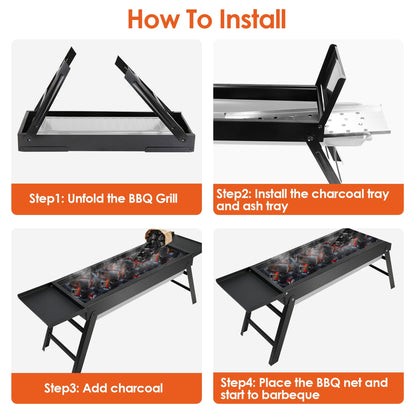 How To Install

Step1: Unfold the BBQ Grill

Step2: Install the charcoal tray and ash tray

Step3: Add charcoal

Step4: Place the BBQ net and start to barbeque