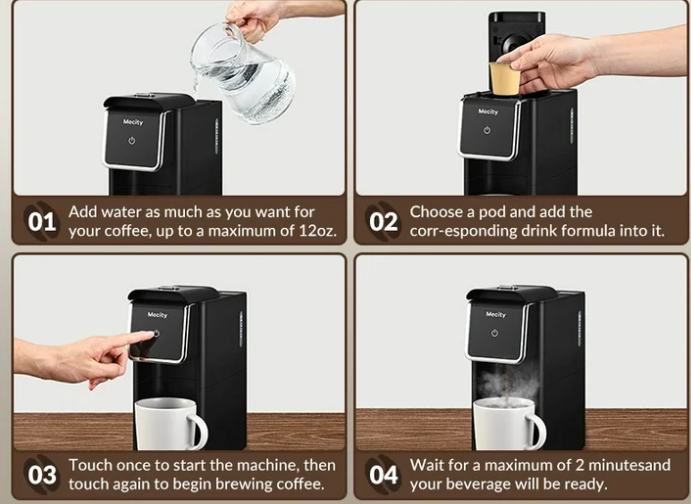 Mecity

01 Add water as much as you want for your coffee, up to a maximum of 12oz.

Mecity

02 Choose a pod and add the corr-esponding drink formula into it.

Mecity

03 Touch once to start the machine, then touch again to begin brewing coffee.

Mecity

04 Wait for a maximum of 2 minutesand your beverage will be ready.