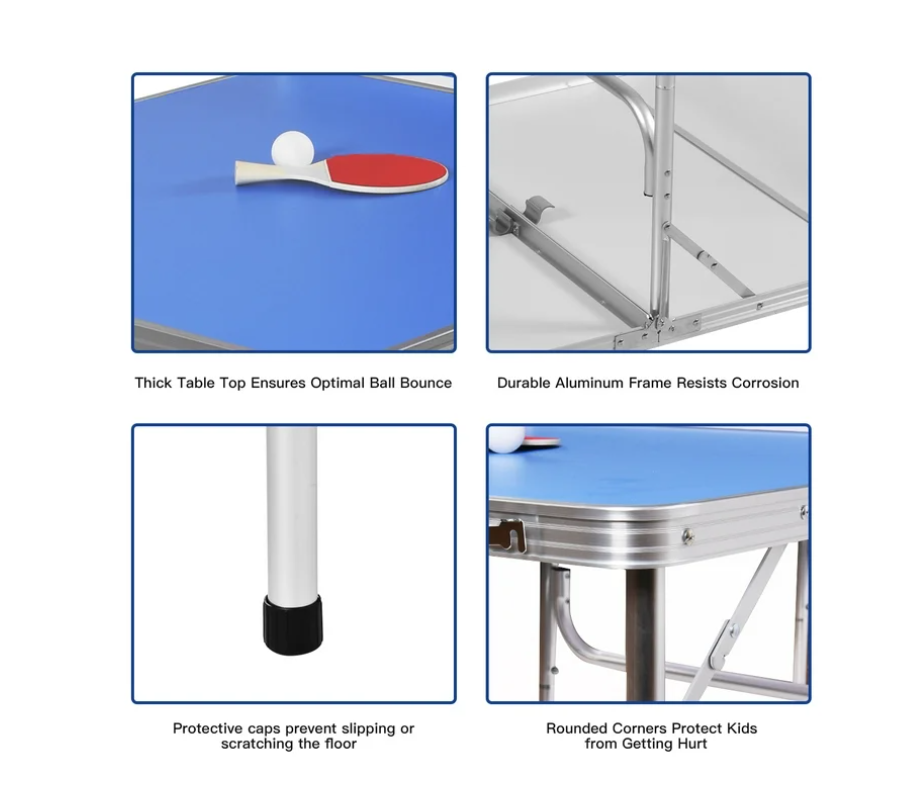 Thick Table Top Ensures Optimal Ball Bounce

Durable Aluminum Frame Resists Corrosion

Protective caps prevent slipping or scratching the floor

Rounded Corners Protect Kids from Getting Hurt