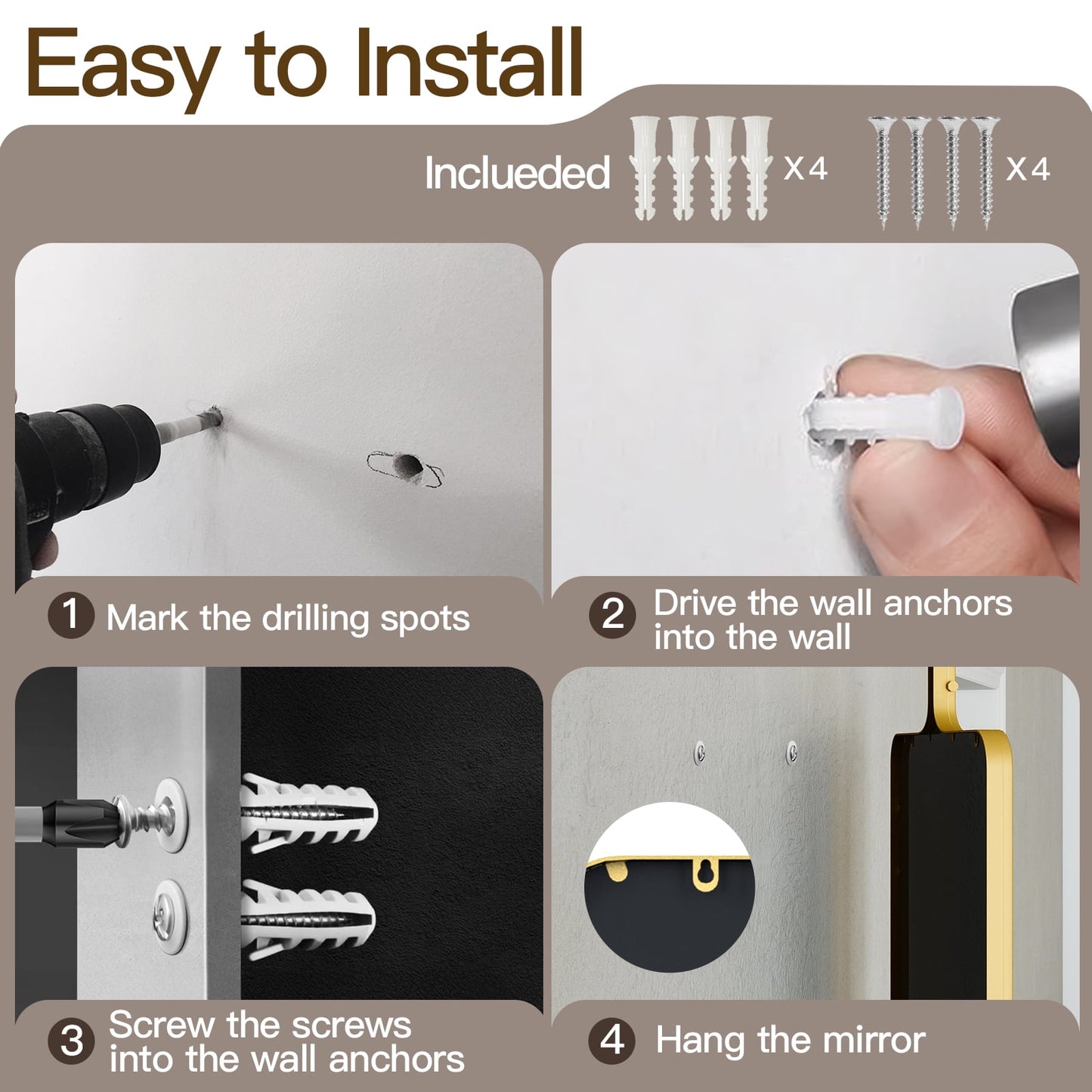 Easy to Install

Inclueded X4 X4

1 Mark the drilling spots

2 Drive the wall anchors into the wall

3 Screw the screws into the wall anchors

4 Hang the mirror