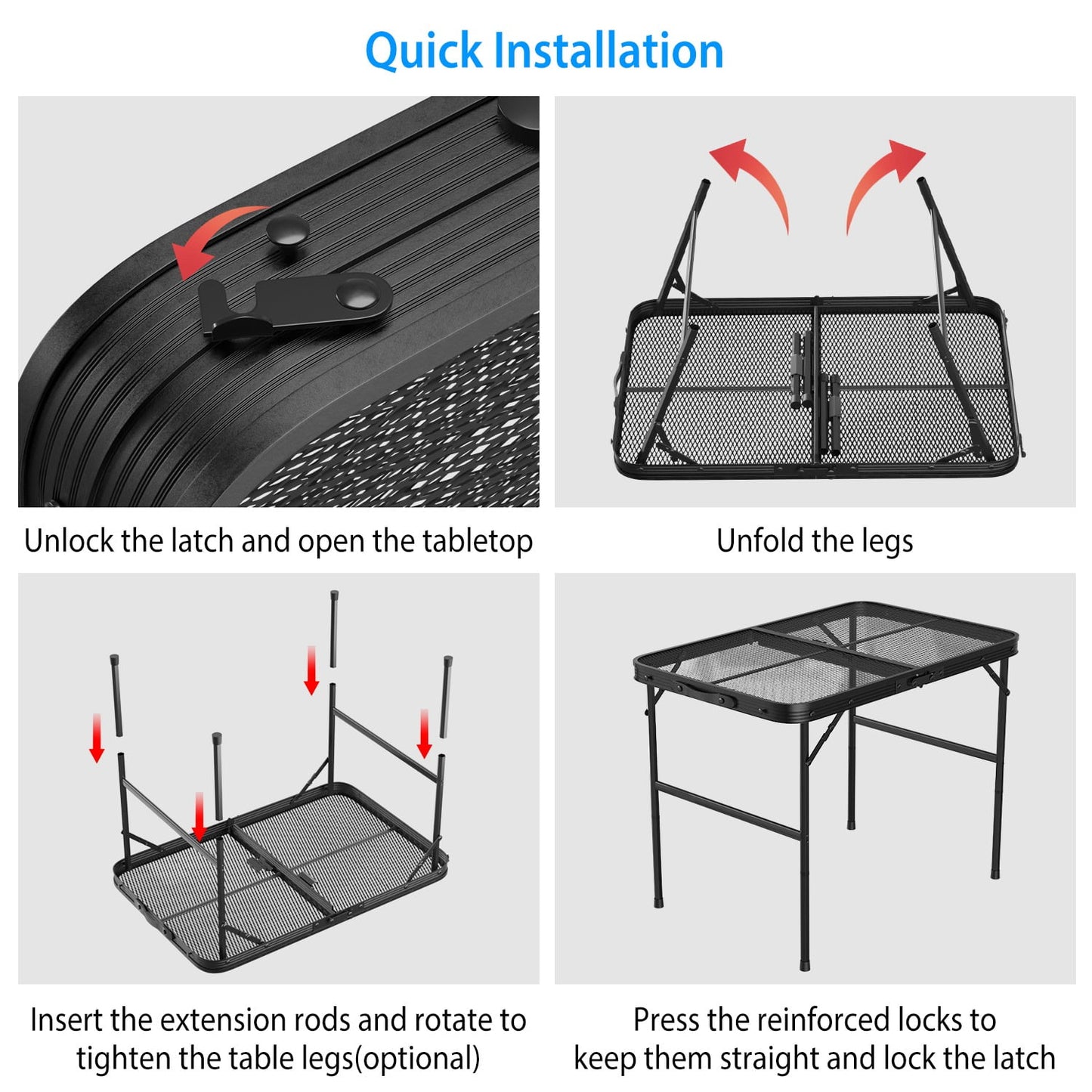 Quick Installation

Unlock the latch and open the tabletop

Unfold the legs

Insert the extension rods and rotate to tighten the table legs(optional)

Press the reinforced locks to keep them straight and lock the latch