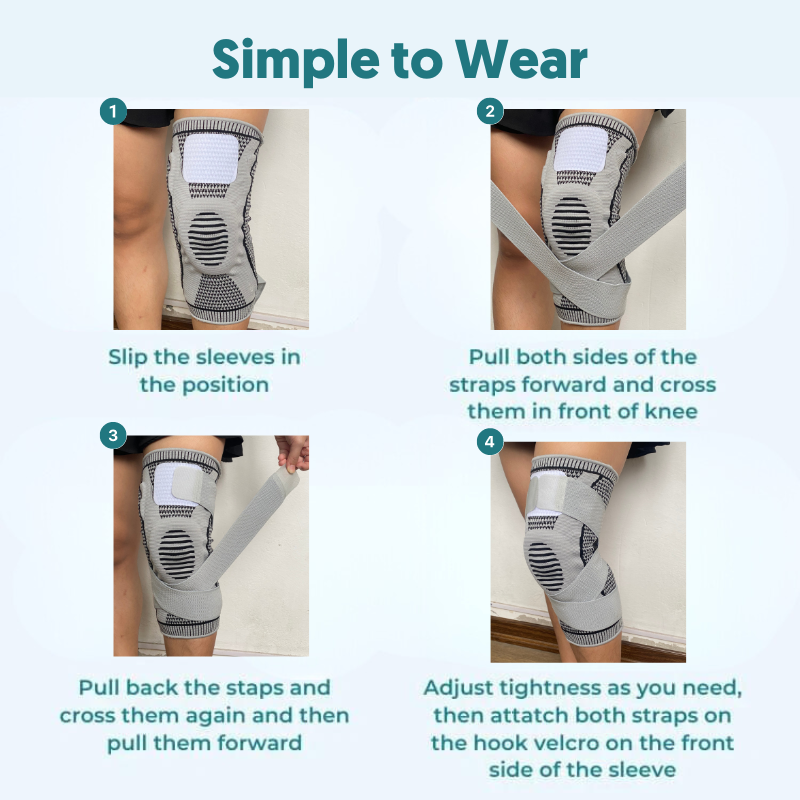 Simple to Wear

1

Slip the sleeves in the position

2

Pull both sides of the straps forward and cross them in front of knee

3

Pull back the staps and cross them again and then pull them forward

4

Adjust tightness as you need, then attatch both straps on the hook velcro on the front side of the sleeve